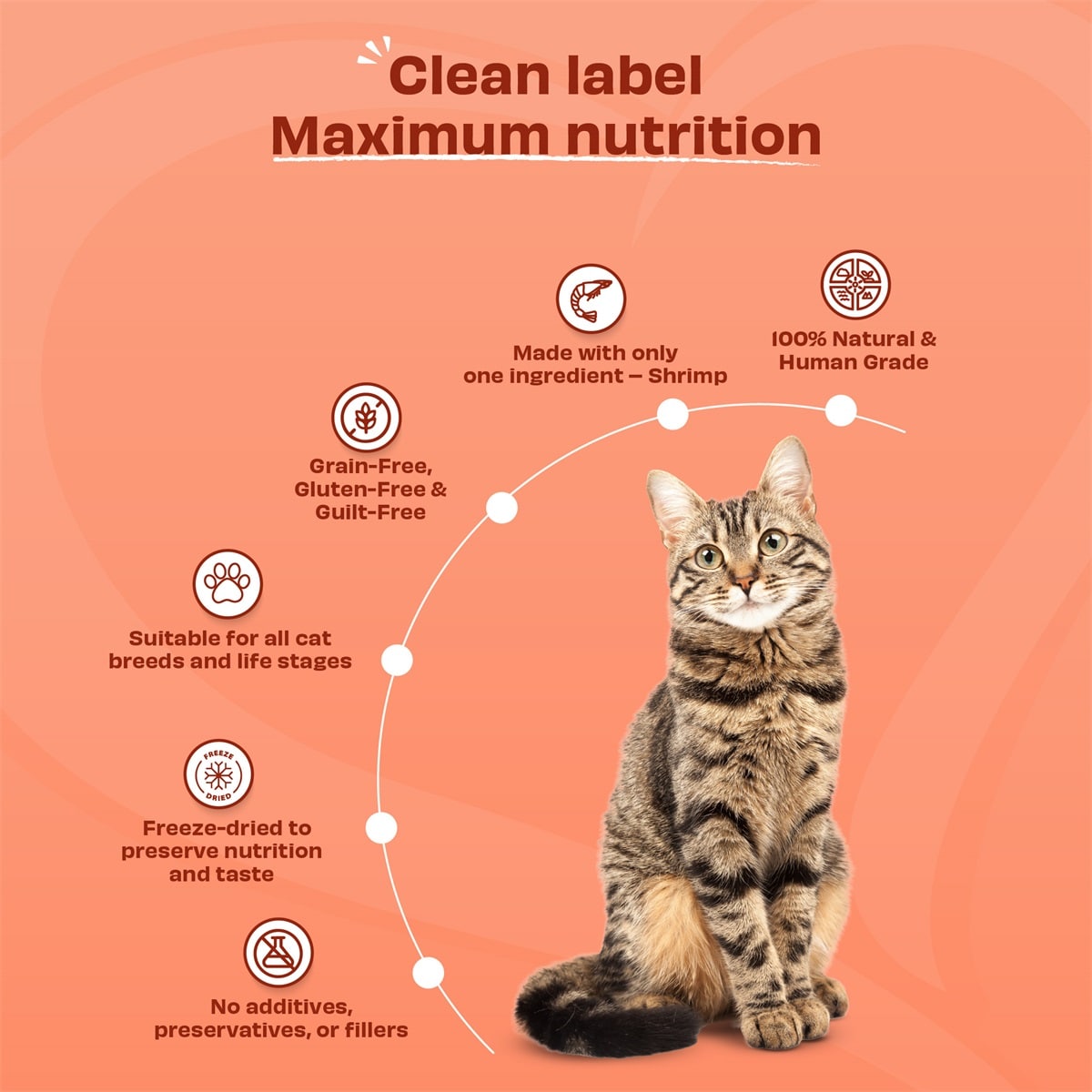 Clean label
Maximum nutrition

Made with only one ingredient – Shrimp

100% Natural & Human Grade

Grain-Free, Gluten-Free & Guilt-Free

Suitable for all cat breeds and life stages

FREEZE DRIED

Freeze-dried to preserve nutrition and taste

No additives, preservatives, or fillers